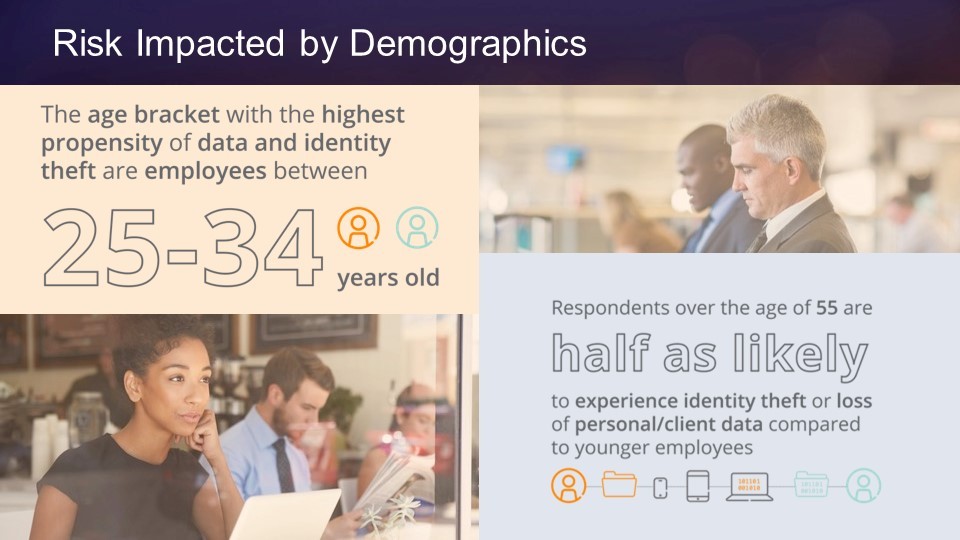 Risk Impacted by Demographics

The age bracket with the highest propensity of data and identity theft are employees between

25-34 years old

Respondents over the age of 55 are

half as likely

to experience identity theft or loss of personal/client data compared to younger employees

101101 001010

101101 001010